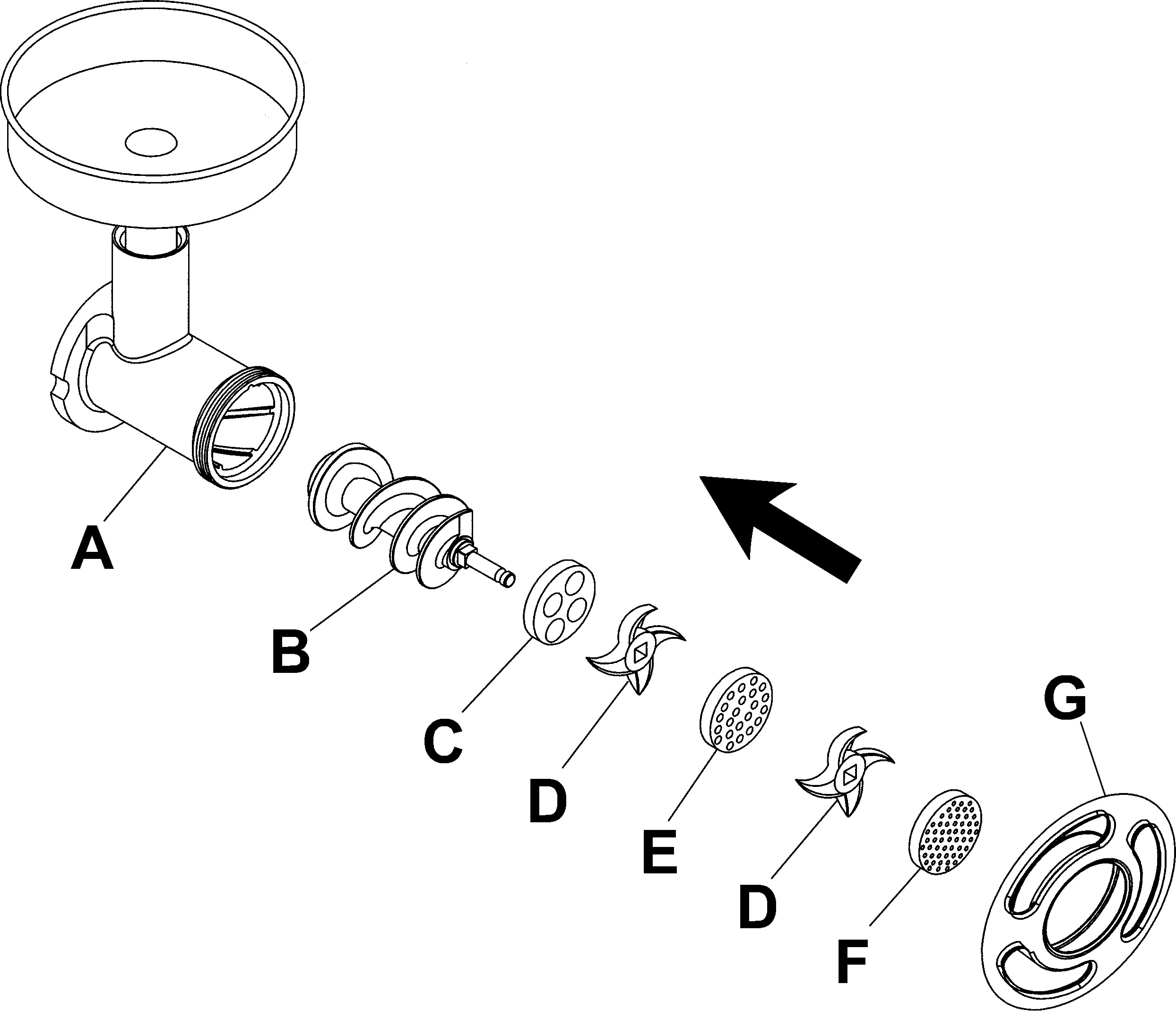 A

B

C

D

E

D

F

G